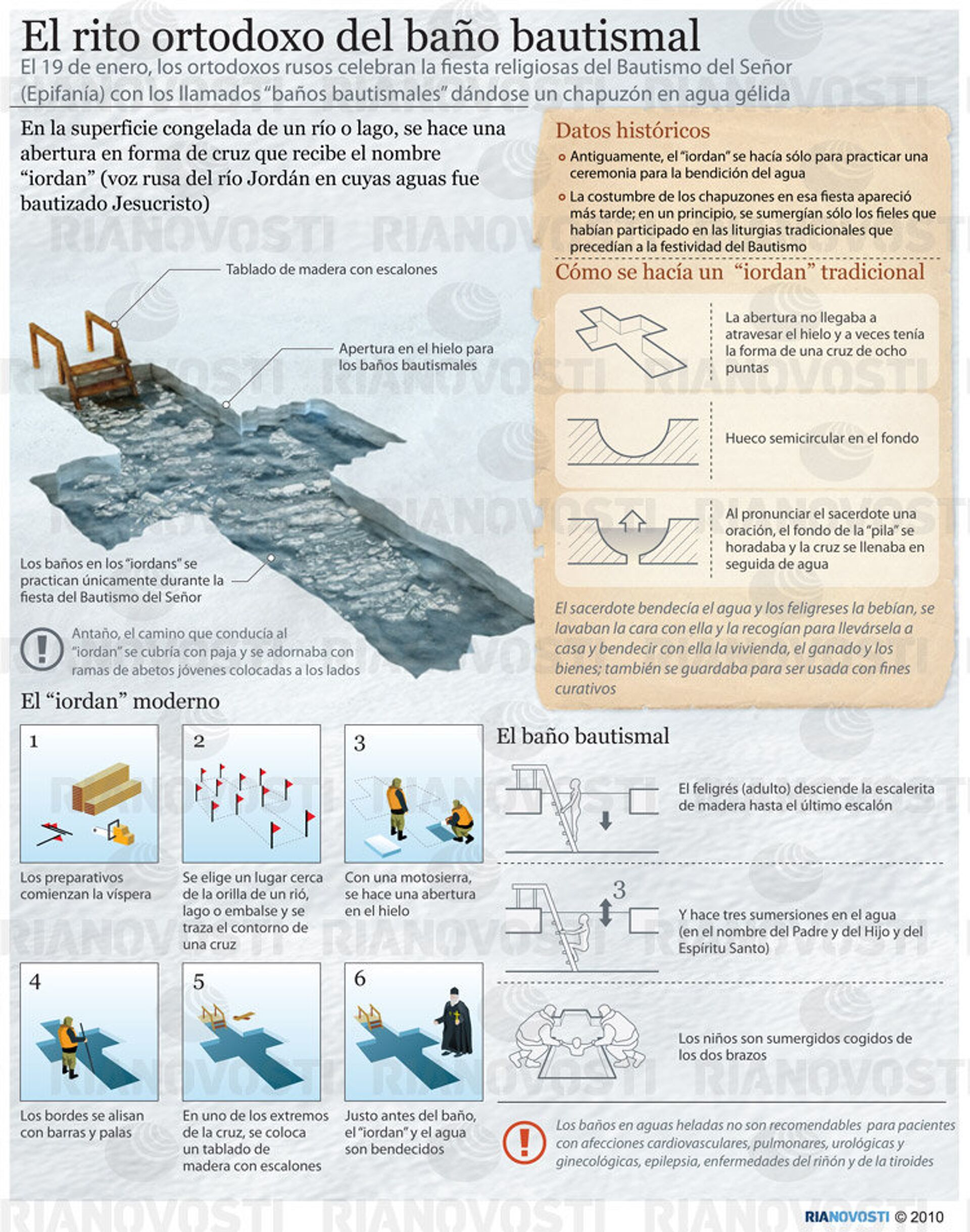 El rito ortodoxo del baño bautismal

El 19 de enero, los ortodoxos rusos celebran la fiesta religiosas del Bautismo del Señor (Epifanía) con los llamados "baños bautismales" dándose un chapuzón en agua gélida

En la superficie congelada de un río o lago, se hace una abertura en forma de cruz que recibe el nombre "iordan" (voz rusa del río Jordán en cuyas aguas fue bautizado Jesucristo)

Tablado de madera con escalones

Apertura en el hielo para los baños bautismales

Los baños en los "iordans" se practican únicamente durante la fiesta del Bautismo del Señor

Antaño, el camino que conducía al "iordan" se cubría con paja y se adornaba con ramas de abetos jóvenes colocadas a los lados

Datos históricos

Antiguamente, el "iordan" se hacía sólo para practicar una ceremonia para la bendición del agua

La costumbre de los chapuzones en esa fiesta apareció más tarde; en un principio, se sumergían sólo los fieles que habían participado en las liturgias tradicionales que precedían a la festividad del Bautismo

Cómo se hacía un "iordan" tradicional

La abertura no llegaba a atravesar el hielo y a veces tenía la forma de una cruz de ocho puntas

Hueco semicircular en el fondo

Al pronunciar el sacerdote una oración, el fondo de la "pila" se horadaba y la cruz se llenaba en seguida de agua

El sacerdote bendecía el agua y los feligreses la bebían, se lavaban la cara con ella y la recogían para llevársela a casa y bendecir con ella la vivienda, el ganado y los bienes; también se guardaba para ser usada con fines curativos

El "iordan" moderno

1
Los preparativos comienzan la víspera

2
Se elige un lugar cerca de la orilla de un rió, lago o embalse y se traza el contorno de una cruz

3
Con una motosierra, se hace una abertura en el hielo

4
Los bordes se alisan con barras y palas

5
En uno de los extremos de la cruz, se coloca un tablado de madera con escalones

6
Justo antes del baño, el "iordan" y el agua son bendecidos

El baño bautismal

El feligrés (adulto) desciende la escalerita de madera hasta el último escalón

3
Y hace tres sumersiones en el agua (en el nombre del Padre y del Hijo y del Espíritu Santo)

Los niños son sumergidos cogidos de los dos brazos

Los baños en aguas heladas no son recomendables para pacientes con afecciones cardiovasculares, pulmonares, urológicas y ginecológicas, epilepsia, enfermedades del riñón y de la tiroides

RIANOVOSTI © 2010