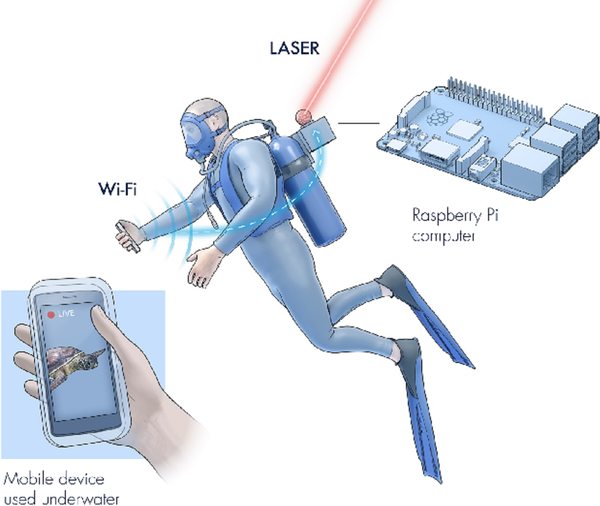 LASER

Wi-Fi

Raspberry Pi computer

LIVE

Mobile device used underwater