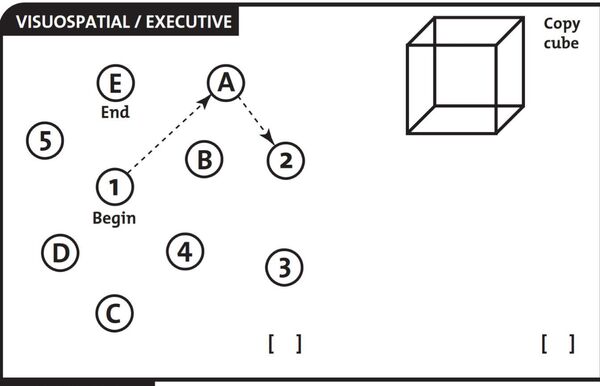 VISUOSPATIAL / EXECUTIVE

E
End

A

5

B

2

1
Begin

D

4

3

C

[ ]

Copy cube

[ ]